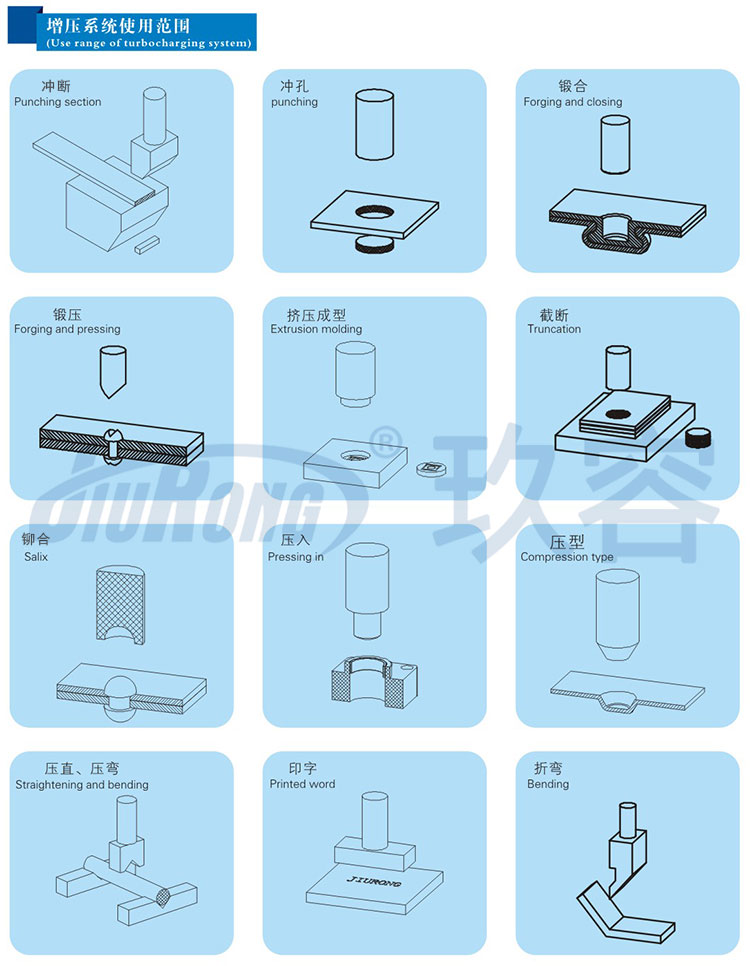 增压系统使用范围
(Use range of turbocharging system)

冲断
Punching section

冲孔
punching

锻合
Forging and closing

锻压
Forging and pressing

挤压成型
Extrusion molding

截断
Truncation

JIURONG®
玖容

铆合
Salix

压入
Pressing in

压型
Compression type

压直、压弯
Straightening and bending

印字
Printed word

JIURONG

折弯
Bending